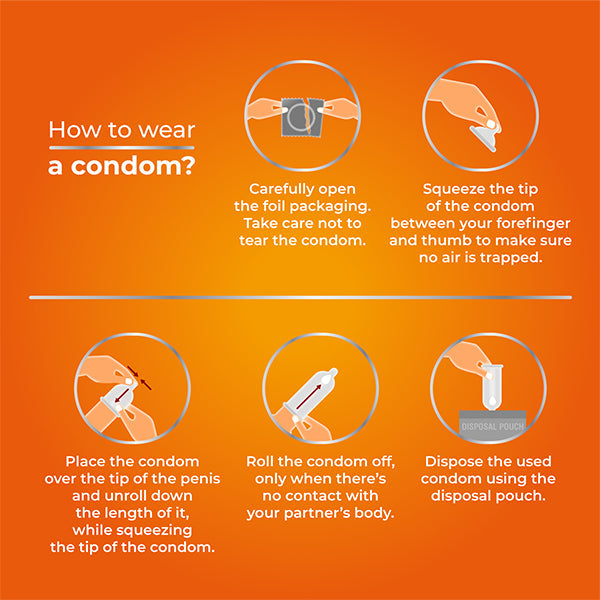 How to wear
a condom?

Carefully open the foil packaging. Take care not to tear the condom.

Squeeze the tip of the condom between your forefinger and thumb to make sure no air is trapped.

Place the condom over the tip of the penis and unroll down the length of it, while squeezing the tip of the condom.

Roll the condom off, only when there's no contact with your partner's body.

DISPOSAL POUCH

Dispose the used condom using the disposal pouch.