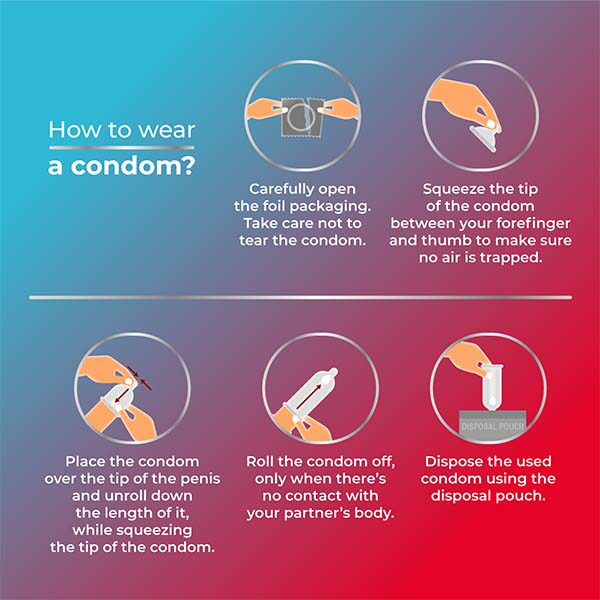 How to wear
a condom?

Carefully open the foil packaging. Take care not to tear the condom.

Squeeze the tip of the condom between your forefinger and thumb to make sure no air is trapped.

Place the condom over the tip of the penis and unroll down the length of it, while squeezing the tip of the condom.

Roll the condom off, only when there's no contact with your partner's body.

DISPOSAL POUCH

Dispose the used condom using the disposal pouch.